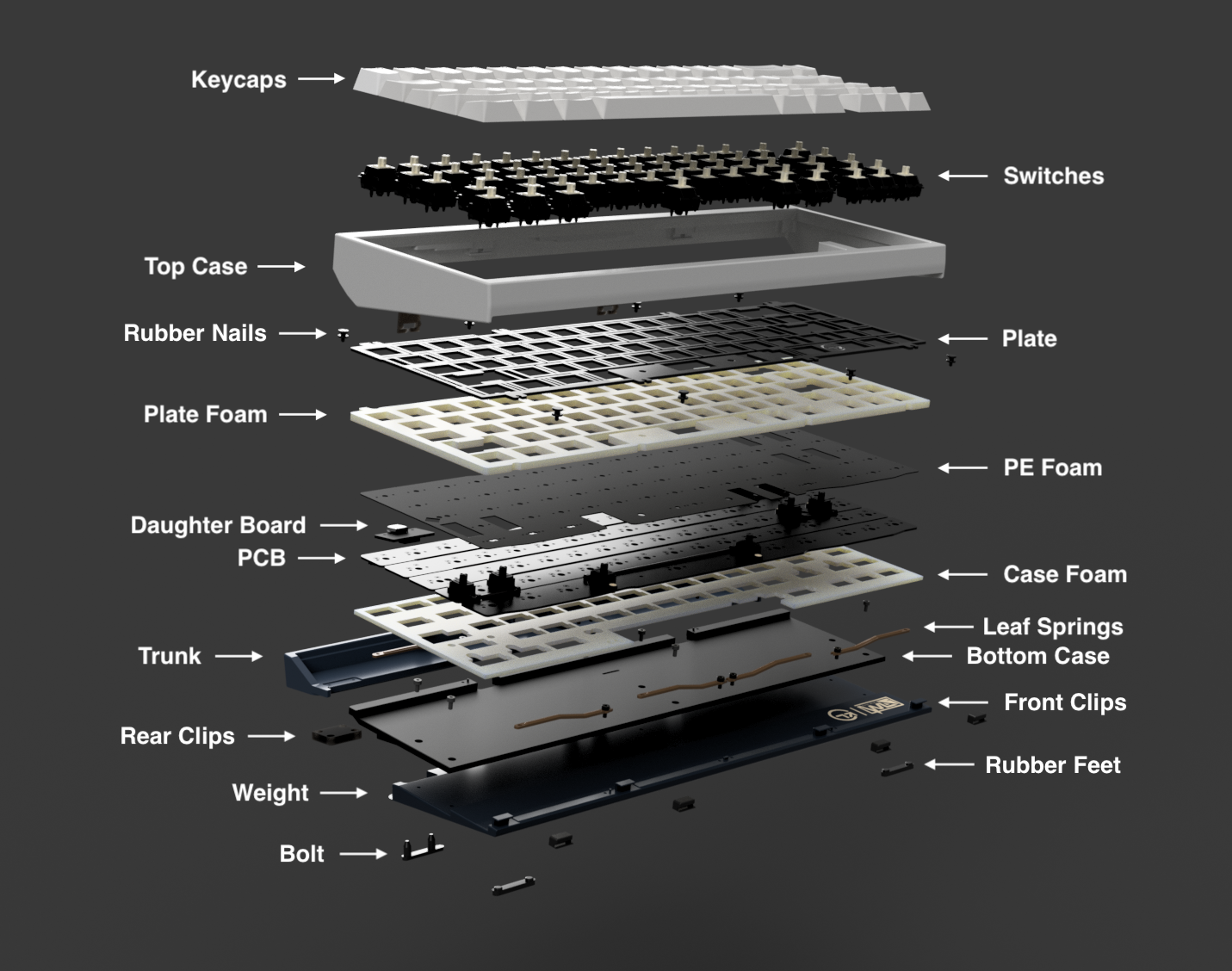 Keycaps

Switches

Top Case

Rubber Nails

Plate

Plate Foam

PE Foam

Daughter Board

PCB

Case Foam

Leaf Springs

Trunk

Bottom Case

Front Clips

Rear Clips

Rubber Feet

Weight

Bolt