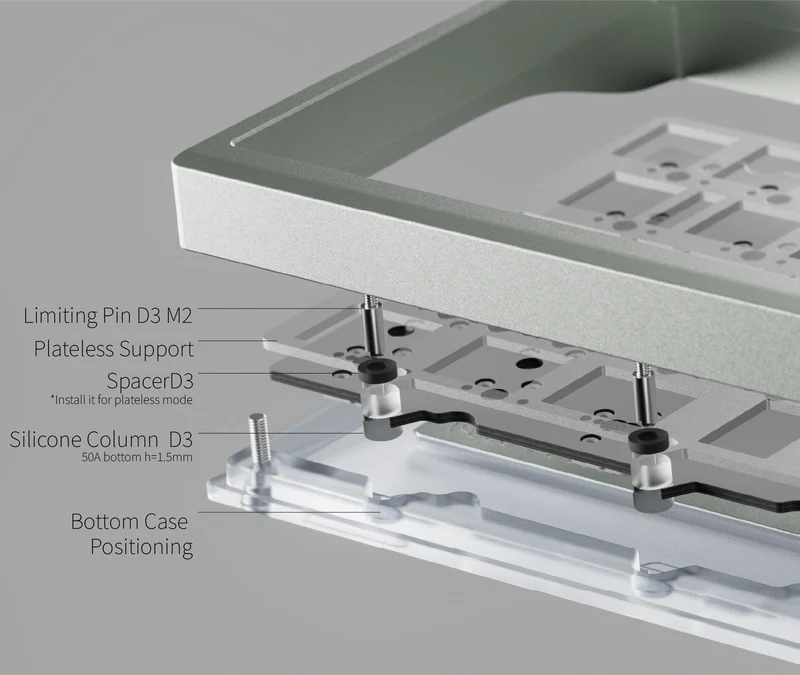 Limiting Pin D3 M2

Plateless Support

SpacerD3
*Install it for plateless mode

Silicone Column D3
50A bottom h=1.5mm

Bottom Case
Positioning