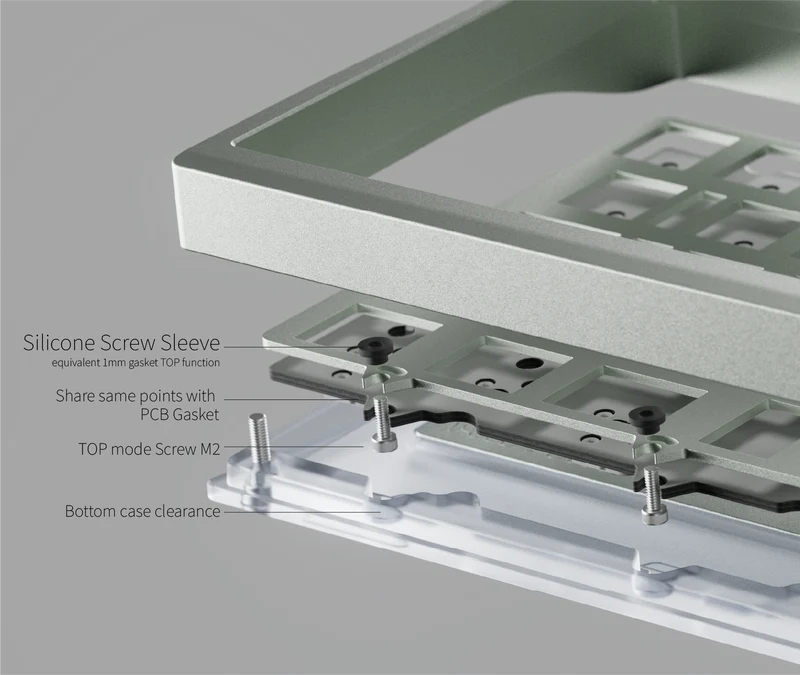 Silicone Screw Sleeve
equivalent 1mm gasket TOP function

Share same points with PCB Gasket

TOP mode Screw M2

Bottom case clearance